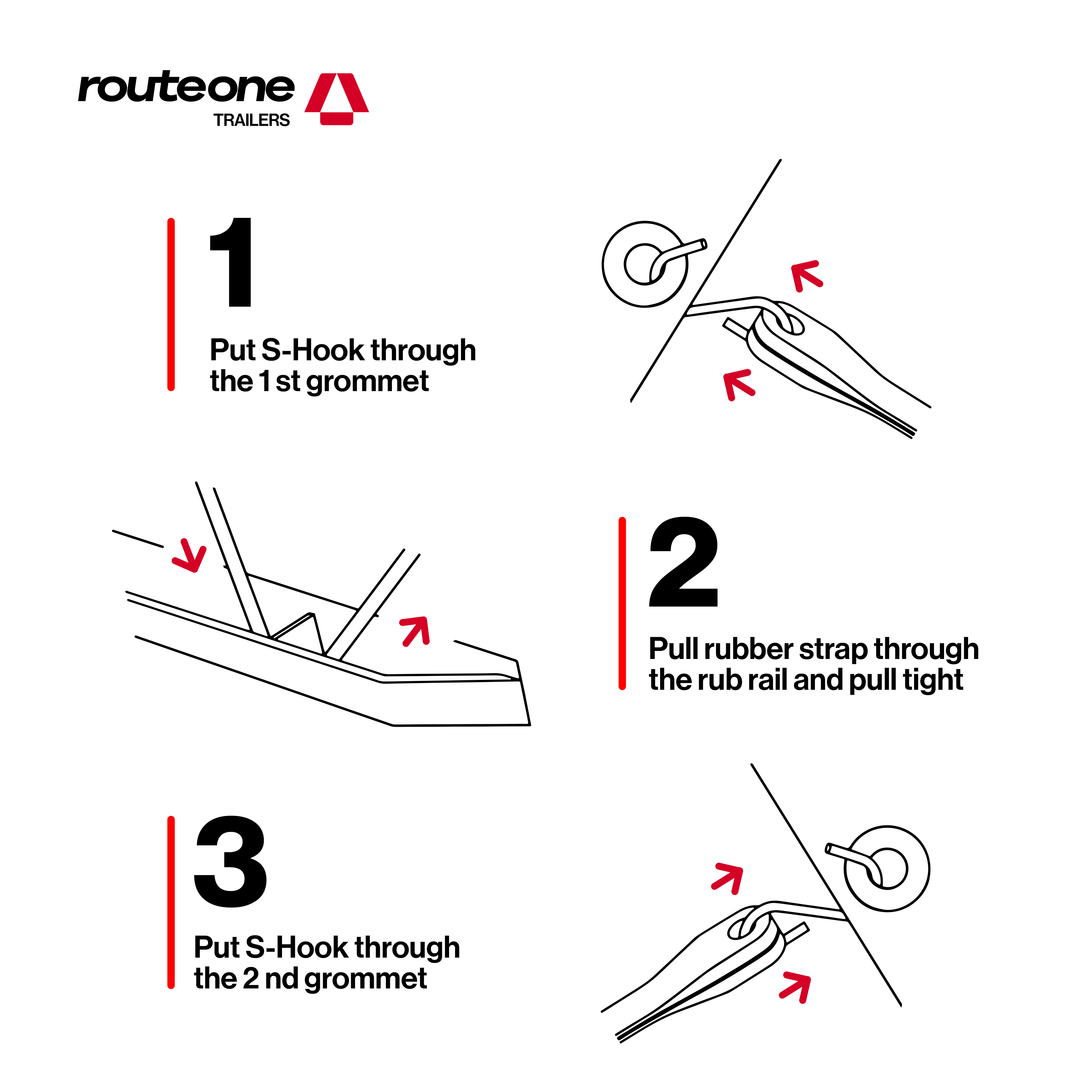 routeone
TRAILERS

1

Put S-Hook through the 1 st grommet

2

Pull rubber strap through the rub rail and pull tight

3

Put S-Hook through the 2 nd grommet