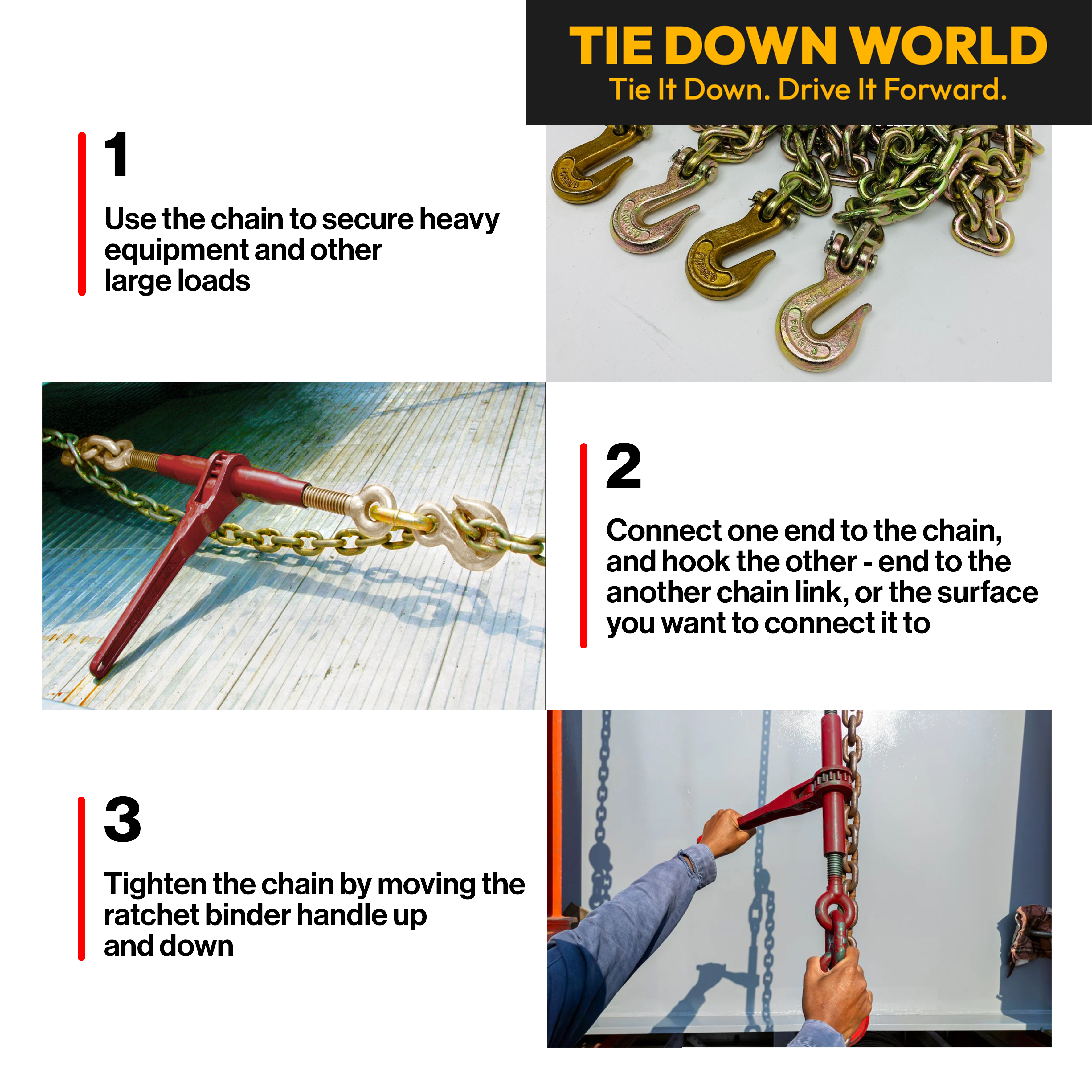 TIE DOWN WORLD
Tie It Down. Drive It Forward.

1

Use the chain to secure heavy equipment and other large loads

FORGED

FORGED

FORGED

FORGED

2

Connect one end to the chain, and hook the other - end to the another chain link, or the surface you want to connect it to

3

Tighten the chain by moving the ratchet binder handle up and down